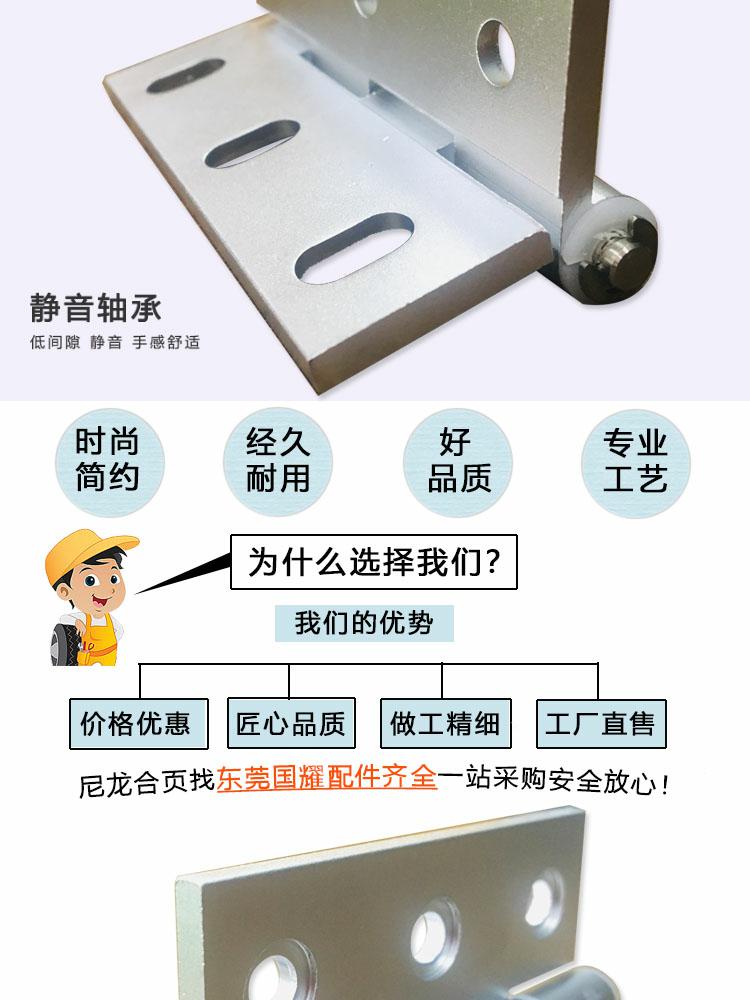 静音轴承
低间隙 静音 手感舒适

时尚简约

经久耐用

好品质

专业工艺

为什么选择我们？

我们的优势

价格优惠

匠心品质

做工精细

工厂直售

尼龙合页找东莞国耀配件齐全一站采购安全放心！